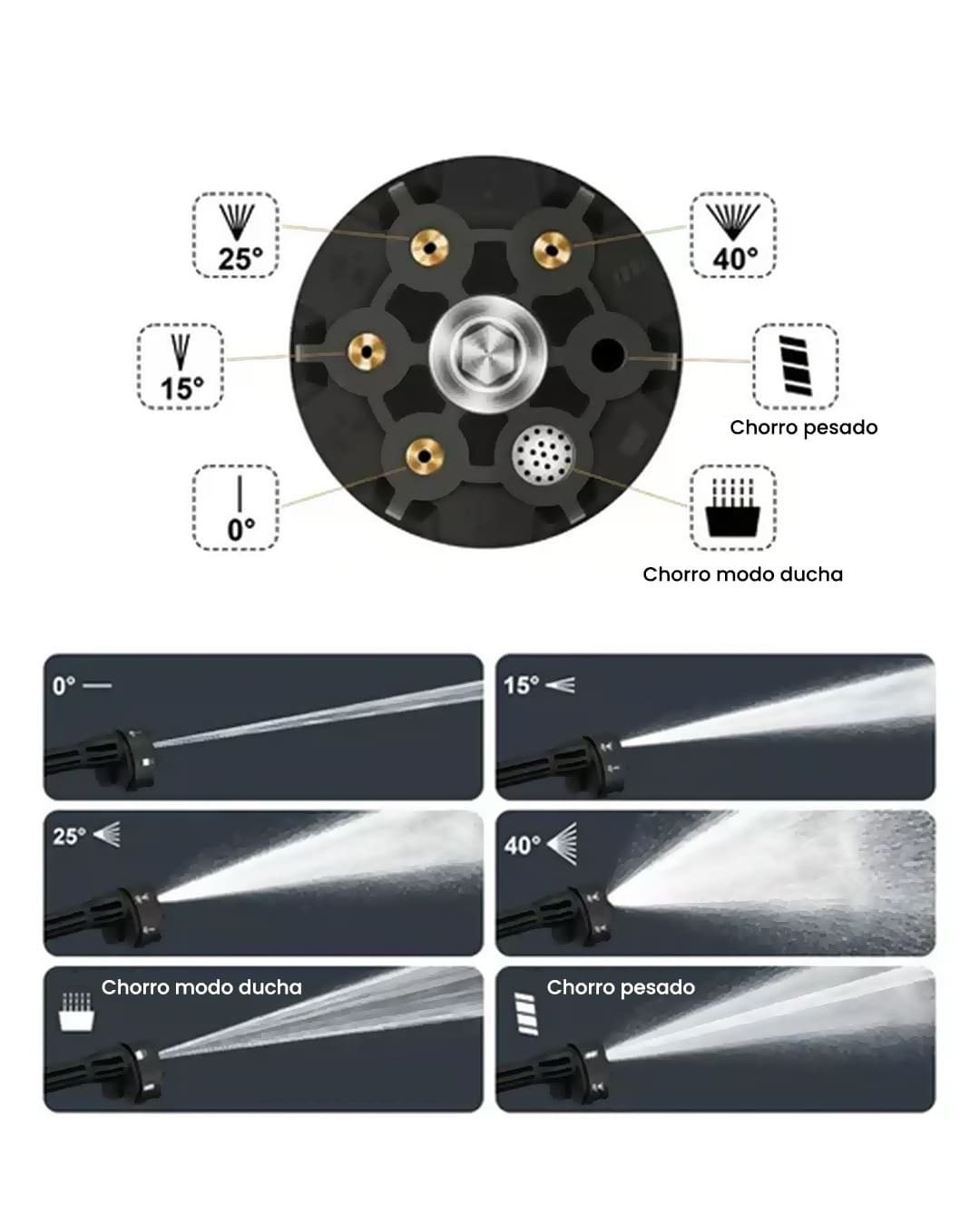 25°

40°

15°

Chorro pesado

0°

Chorro modo ducha

0°

15°

25°

40°

Chorro modo ducha

Chorro pesado