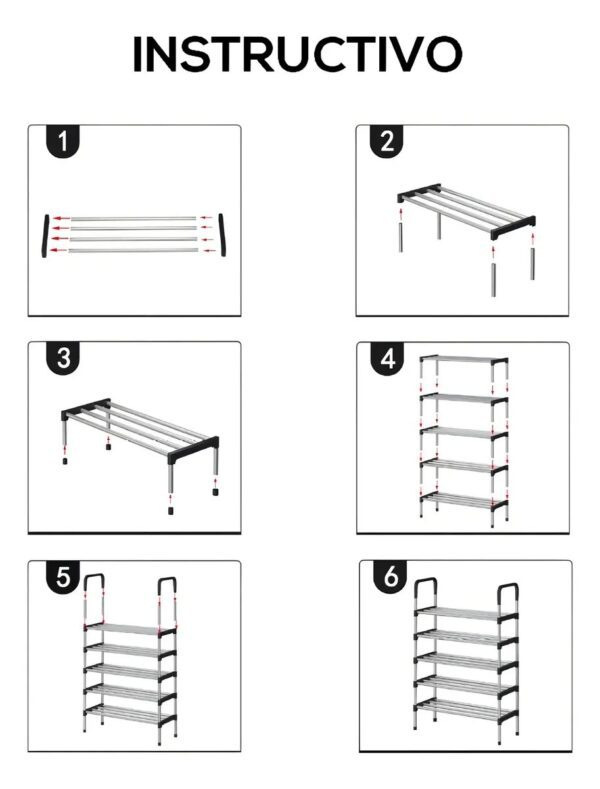 INSTRUCTIVO

1

2

3

4

5

6