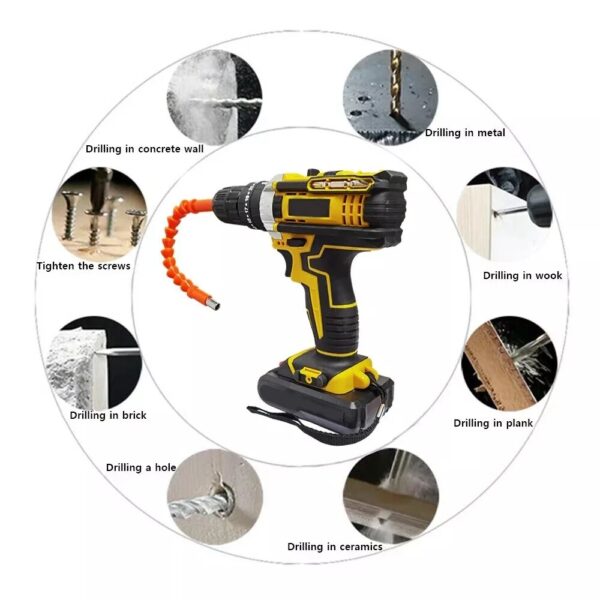 Drilling in concrete wall

Drilling in metal

Tighten the screws

Drilling in wook

Drilling in brick

Drilling in plank

Drilling a hole

Drilling in ceramics